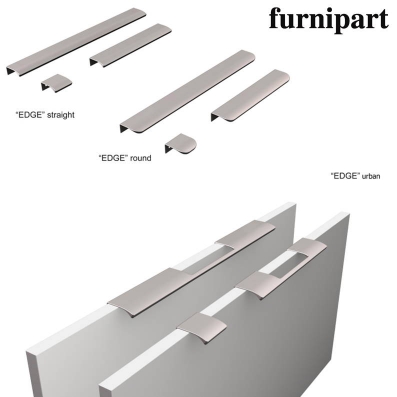 furnipart

"EDGE" straight

"EDGE" round

"EDGE" urban