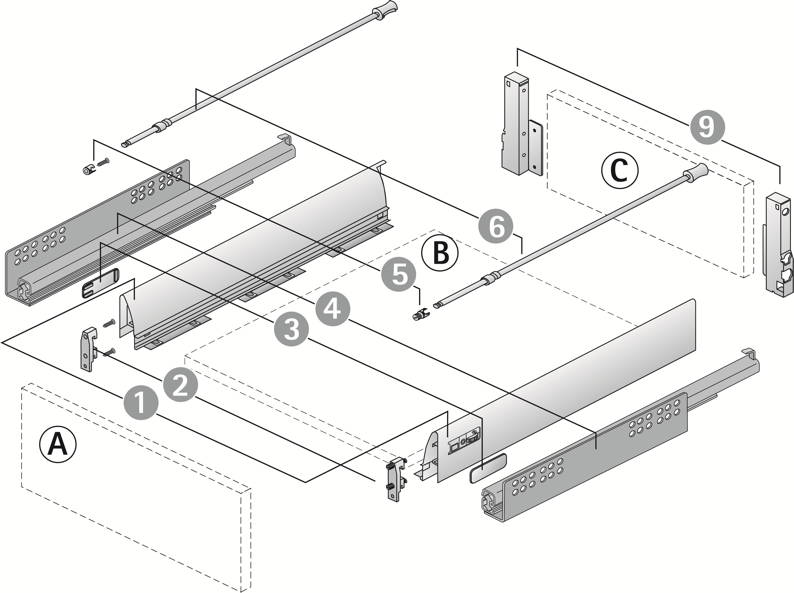 9
C
6
B
5
4
3
2
1
A